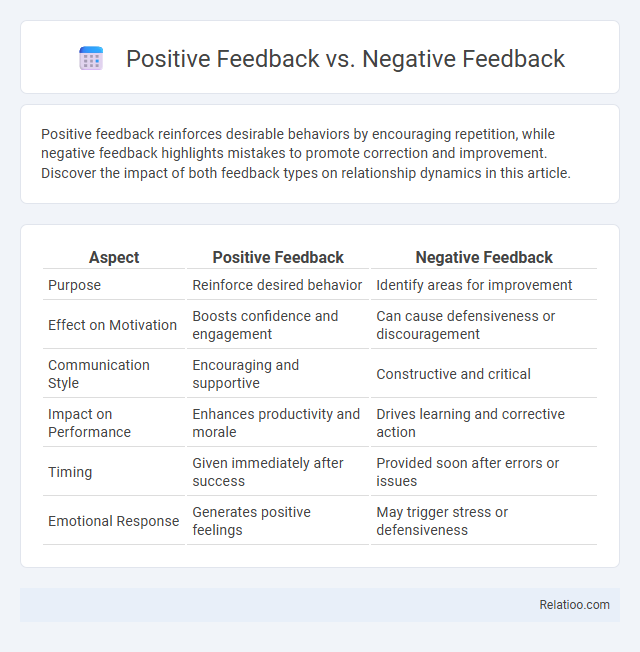 Positive Feedback vs. Negative Feedback

Positive feedback reinforces desirable behaviors by encouraging repetition, while negative feedback highlights mistakes to promote correction and improvement. Discover the impact of both feedback types on relationship dynamics in this article.

| Aspect | Positive Feedback | Negative Feedback |
|---|---|---|
| Purpose | Reinforce desired behavior | Identify areas for improvement |
| Effect on Motivation | Boosts confidence and engagement | Can cause defensiveness or discouragement |
| Communication Style | Encouraging and supportive | Constructive and critical |
| Impact on Performance | Enhances productivity and morale | Drives learning and corrective action |
| Timing | Given immediately after success | Provided soon after errors or issues |
| Emotional Response | Generates positive feelings | May trigger stress or defensiveness |

Relatioo.com