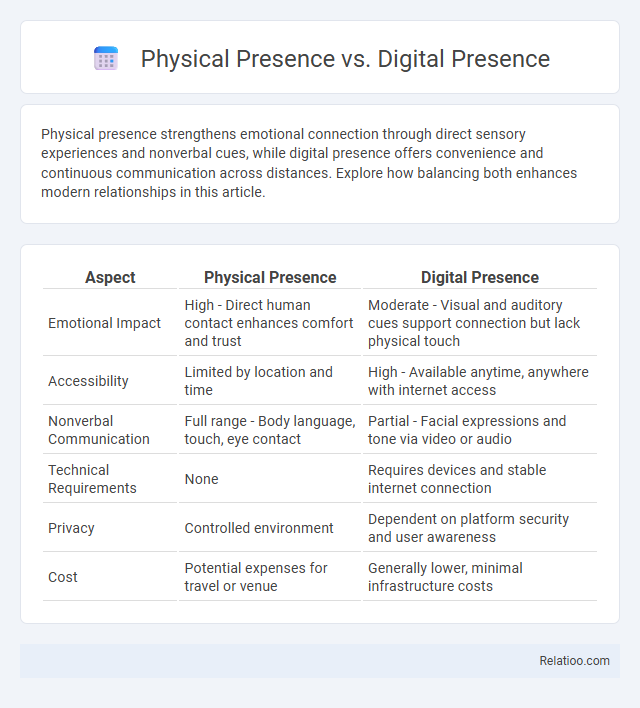 Physical Presence vs. Digital Presence

Physical presence strengthens emotional connection through direct sensory experiences and nonverbal cues, while digital presence offers convenience and continuous communication across distances. Explore how balancing both enhances modern relationships in this article.

| Aspect | Physical Presence | Digital Presence |
|---|---|---|
| Emotional Impact | High - Direct human contact enhances comfort and trust | Moderate - Visual and auditory cues support connection but lack physical touch |
| Accessibility | Limited by location and time | High - Available anytime, anywhere with internet access |
| Nonverbal Communication | Full range - Body language, touch, eye contact | Partial - Facial expressions and tone via video or audio |
| Technical Requirements | None | Requires devices and stable internet connection |
| Privacy | Controlled environment | Dependent on platform security and user awareness |
| Cost | Potential expenses for travel or venue | Generally lower, minimal infrastructure costs |

Relatioo.com