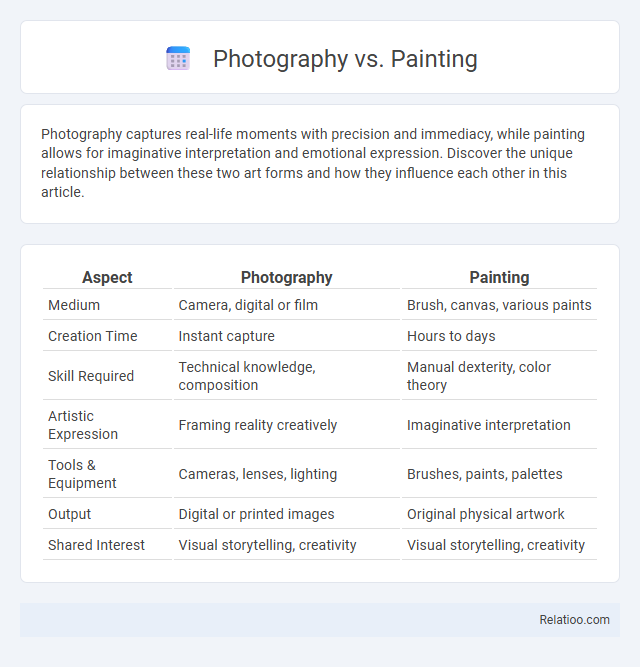 Photography vs. Painting

Photography captures real-life moments with precision and immediacy, while painting allows for imaginative interpretation and emotional expression. Discover the unique relationship between these two art forms and how they influence each other in this article.

| Aspect | Photography | Painting |
|---|---|---|
| Medium | Camera, digital or film | Brush, canvas, various paints |
| Creation Time | Instant capture | Hours to days |
| Skill Required | Technical knowledge, composition | Manual dexterity, color theory |
| Artistic Expression | Framing reality creatively | Imaginative interpretation |
| Tools & Equipment | Cameras, lenses, lighting | Brushes, paints, palettes |
| Output | Digital or printed images | Original physical artwork |
| Shared Interest | Visual storytelling, creativity | Visual storytelling, creativity |

Relatioo.com