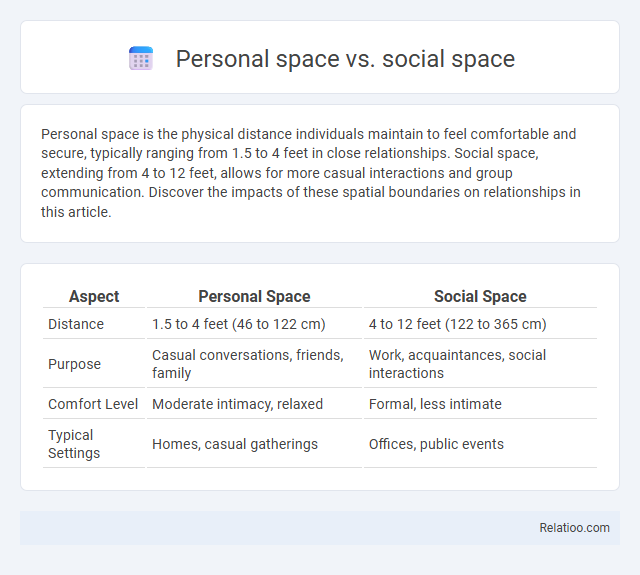 Personal space vs. social space

Personal space is the physical distance individuals maintain to feel comfortable and secure, typically ranging from 1.5 to 4 feet in close relationships. Social space, extending from 4 to 12 feet, allows for more casual interactions and group communication. Discover the impacts of these spatial boundaries on relationships in this article.

| Aspect | Personal Space | Social Space |
|---|---|---|
| Distance | 1.5 to 4 feet (46 to 122 cm) | 4 to 12 feet (122 to 365 cm) |
| Purpose | Casual conversations, friends, family | Work, acquaintances, social interactions |
| Comfort Level | Moderate intimacy, relaxed | Formal, less intimate |
| Typical Settings | Homes, casual gatherings | Offices, public events |

Relatioo.com