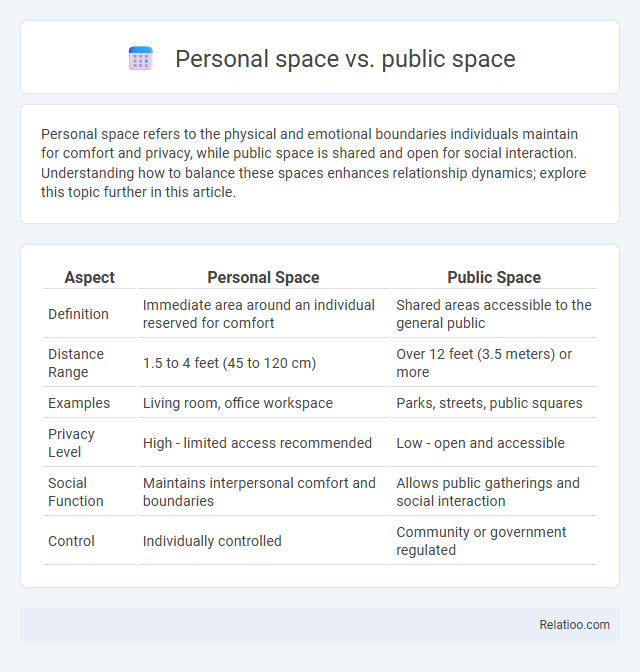 Personal space vs. public space

Personal space refers to the physical and emotional boundaries individuals maintain for comfort and privacy, while public space is shared and open for social interaction. Understanding how to balance these spaces enhances relationship dynamics; explore this topic further in this article.

| Aspect | Personal Space | Public Space |
|---|---|---|
| Definition | Immediate area around an individual reserved for comfort | Shared areas accessible to the general public |
| Distance Range | 1.5 to 4 feet (45 to 120 cm) | Over 12 feet (3.5 meters) or more |
| Examples | Living room, office workspace | Parks, streets, public squares |
| Privacy Level | High - limited access recommended | Low - open and accessible |
| Social Function | Maintains interpersonal comfort and boundaries | Allows public gatherings and social interaction |
| Control | Individually controlled | Community or government regulated |

Relatioo.com