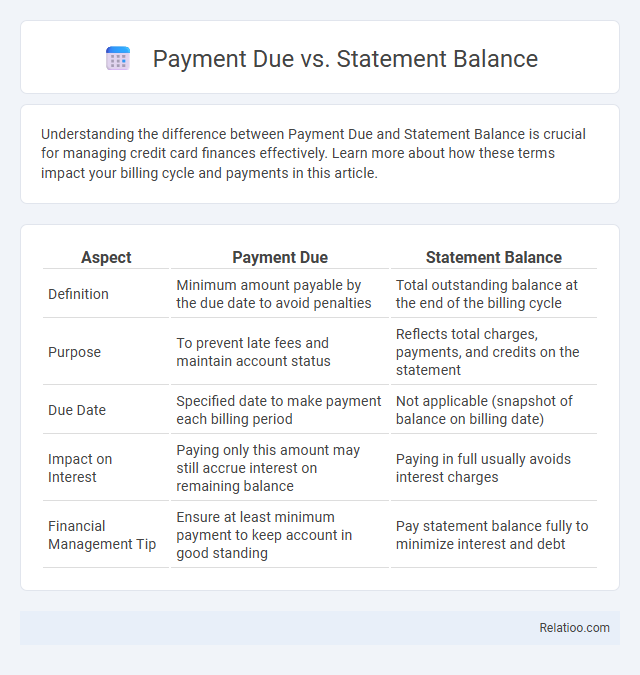 Payment Due vs. Statement Balance

Understanding the difference between Payment Due and Statement Balance is crucial for managing credit card finances effectively. Learn more about how these terms impact your billing cycle and payments in this article.

| Aspect | Payment Due | Statement Balance |
|---|---|---|
| Definition | Minimum amount payable by the due date to avoid penalties | Total outstanding balance at the end of the billing cycle |
| Purpose | To prevent late fees and maintain account status | Reflects total charges, payments, and credits on the statement |
| Due Date | Specified date to make payment each billing period | Not applicable (snapshot of balance on billing date) |
| Impact on Interest | Paying only this amount may still accrue interest on remaining balance | Paying in full usually avoids interest charges |
| Financial Management Tip | Ensure at least minimum payment to keep account in good standing | Pay statement balance fully to minimize interest and debt |

Relatioo.com