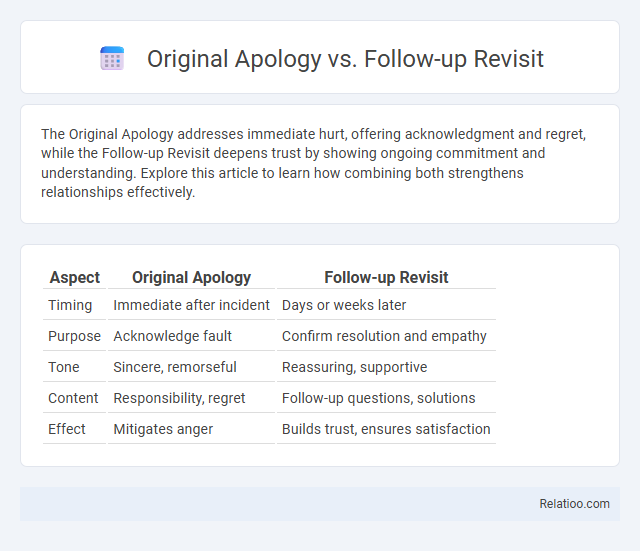 Original Apology vs. Follow-up Revisit

The Original Apology addresses immediate hurt, offering acknowledgment and regret, while the Follow-up Revisit deepens trust by showing ongoing commitment and understanding. Explore this article to learn how combining both strengthens relationships effectively.

| Aspect | Original Apology | Follow-up Revisit |
|---|---|---|
| Timing | Immediate after incident | Days or weeks later |
| Purpose | Acknowledge fault | Confirm resolution and empathy |
| Tone | Sincere, remorseful | Reassuring, supportive |
| Content | Responsibility, regret | Follow-up questions, solutions |
| Effect | Mitigates anger | Builds trust, ensures satisfaction |

Relatioo.com