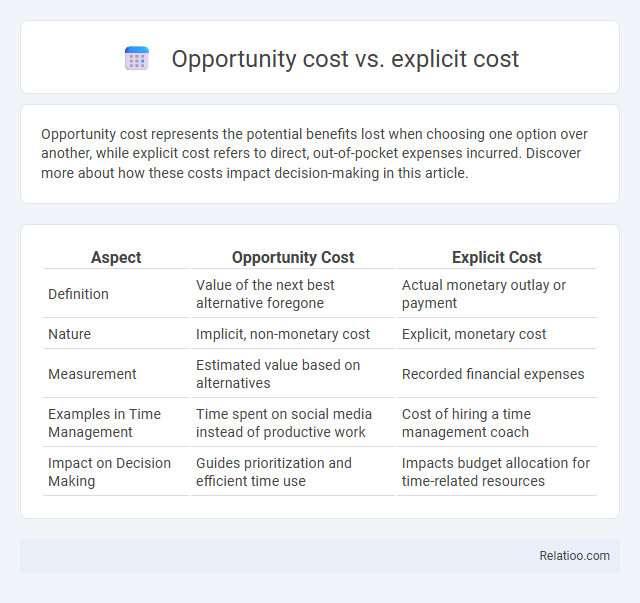 Opportunity cost vs. explicit cost

Opportunity cost represents the potential benefits lost when choosing one option over another, while explicit cost refers to direct, out-of-pocket expenses incurred. Discover more about how these costs impact decision-making in this article.

| Aspect | Opportunity Cost | Explicit Cost |
|---|---|---|
| Definition | Value of the next best alternative foregone | Actual monetary outlay or payment |
| Nature | Implicit, non-monetary cost | Explicit, monetary cost |
| Measurement | Estimated value based on alternatives | Recorded financial expenses |
| Examples in Time Management | Time spent on social media instead of productive work | Cost of hiring a time management coach |
| Impact on Decision Making | Guides prioritization and efficient time use | Impacts budget allocation for time-related resources |

Relatioo.com