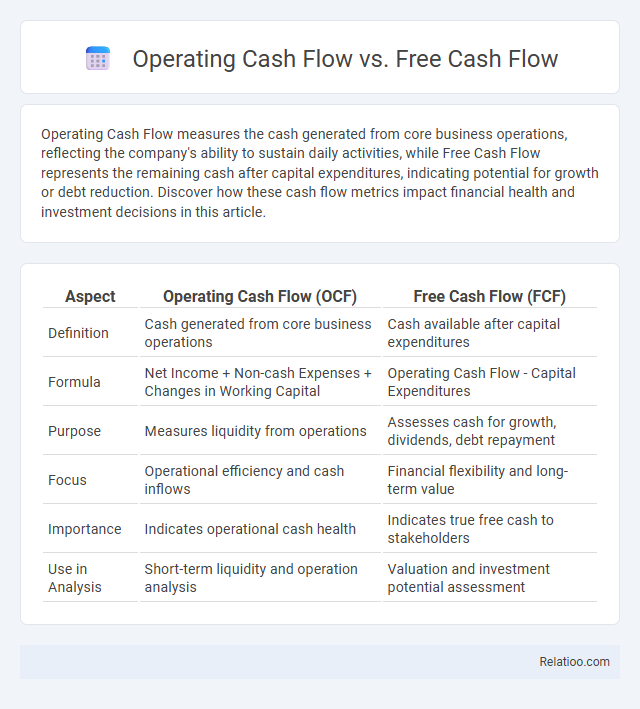 Operating Cash Flow vs. Free Cash Flow

Operating Cash Flow measures the cash generated from core business operations, reflecting the company's ability to sustain daily activities, while Free Cash Flow represents the remaining cash after capital expenditures, indicating potential for growth or debt reduction. Discover how these cash flow metrics impact financial health and investment decisions in this article.

| Aspect | Operating Cash Flow (OCF) | Free Cash Flow (FCF) |
|---|---|---|
| Definition | Cash generated from core business operations | Cash available after capital expenditures |
| Formula | Net Income + Non-cash Expenses + Changes in Working Capital | Operating Cash Flow - Capital Expenditures |
| Purpose | Measures liquidity from operations | Assesses cash for growth, dividends, debt repayment |
| Focus | Operational efficiency and cash inflows | Financial flexibility and long-term value |
| Importance | Indicates operational cash health | Indicates true free cash to stakeholders |
| Use in Analysis | Short-term liquidity and operation analysis | Valuation and investment potential assessment |

Relatioo.com