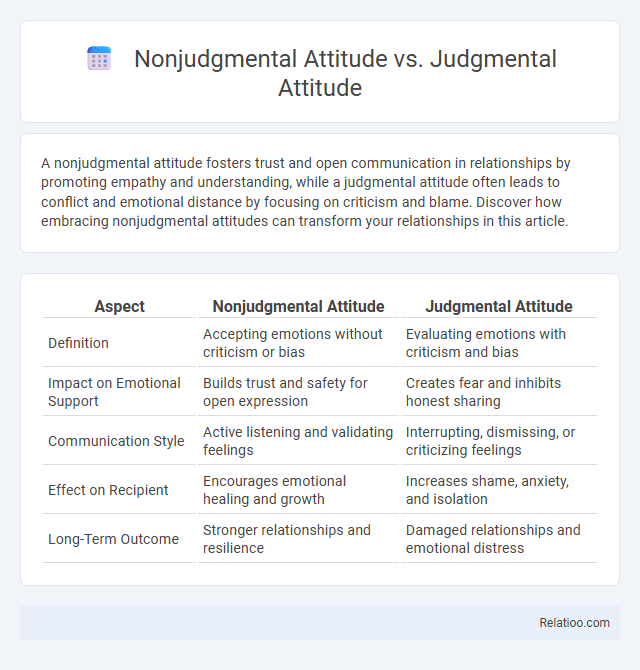 Nonjudgmental Attitude vs. Judgmental Attitude

A nonjudgmental attitude fosters trust and open communication in relationships by promoting empathy and understanding, while a judgmental attitude often leads to conflict and emotional distance by focusing on criticism and blame. Discover how embracing nonjudgmental attitudes can transform your relationships in this article.

| Aspect | Nonjudgmental Attitude | Judgmental Attitude |
|---|---|---|
| Definition | Accepting emotions without criticism or bias | Evaluating emotions with criticism and bias |
| Impact on Emotional Support | Builds trust and safety for open expression | Creates fear and inhibits honest sharing |
| Communication Style | Active listening and validating feelings | Interrupting, dismissing, or criticizing feelings |
| Effect on Recipient | Encourages emotional healing and growth | Increases shame, anxiety, and isolation |
| Long-Term Outcome | Stronger relationships and resilience | Damaged relationships and emotional distress |

Relatioo.com