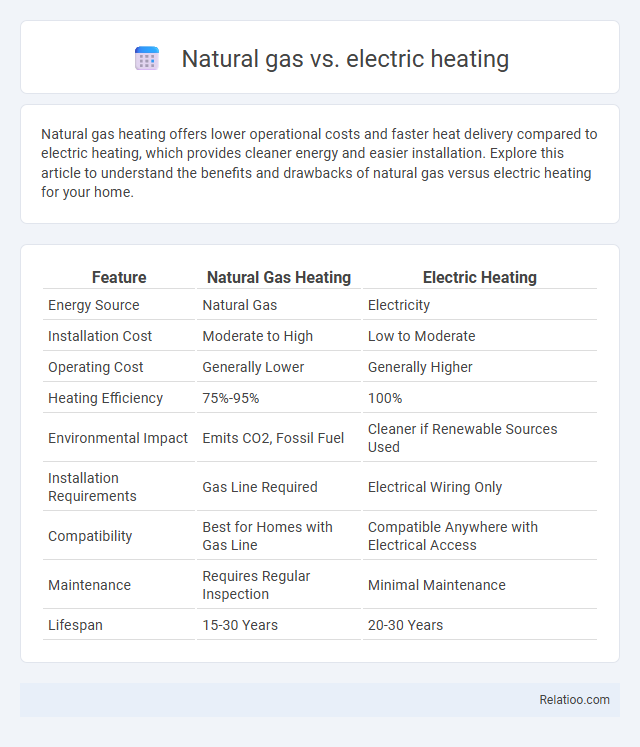 Natural gas vs. electric heating

Natural gas heating offers lower operational costs and faster heat delivery compared to electric heating, which provides cleaner energy and easier installation. Explore this article to understand the benefits and drawbacks of natural gas versus electric heating for your home.

| Feature | Natural Gas Heating | Electric Heating |
|---|---|---|
| Energy Source | Natural Gas | Electricity |
| Installation Cost | Moderate to High | Low to Moderate |
| Operating Cost | Generally Lower | Generally Higher |
| Heating Efficiency | 75%-95% | 100% |
| Environmental Impact | Emits CO2, Fossil Fuel | Cleaner if Renewable Sources Used |
| Installation Requirements | Gas Line Required | Electrical Wiring Only |
| Compatibility | Best for Homes with Gas Line | Compatible Anywhere with Electrical Access |
| Maintenance | Requires Regular Inspection | Minimal Maintenance |
| Lifespan | 15-30 Years | 20-30 Years |

Relatioo.com