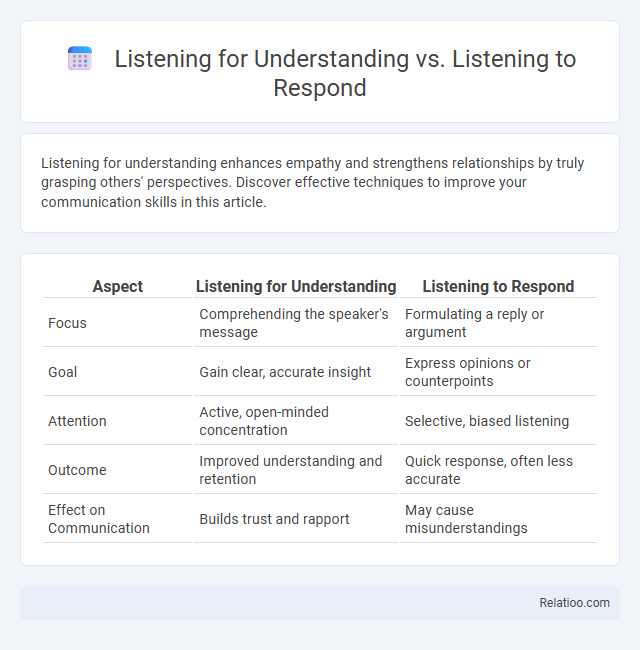 Listening for Understanding vs. Listening to Respond

Listening for understanding enhances empathy and strengthens relationships by truly grasping others' perspectives. Discover effective techniques to improve your communication skills in this article.

| Aspect | Listening for Understanding | Listening to Respond |
|---|---|---|
| Focus | Comprehending the speaker's message | Formulating a reply or argument |
| Goal | Gain clear, accurate insight | Express opinions or counterpoints |
| Attention | Active, open-minded concentration | Selective, biased listening |
| Outcome | Improved understanding and retention | Quick response, often less accurate |
| Effect on Communication | Builds trust and rapport | May cause misunderstandings |

Relatioo.com