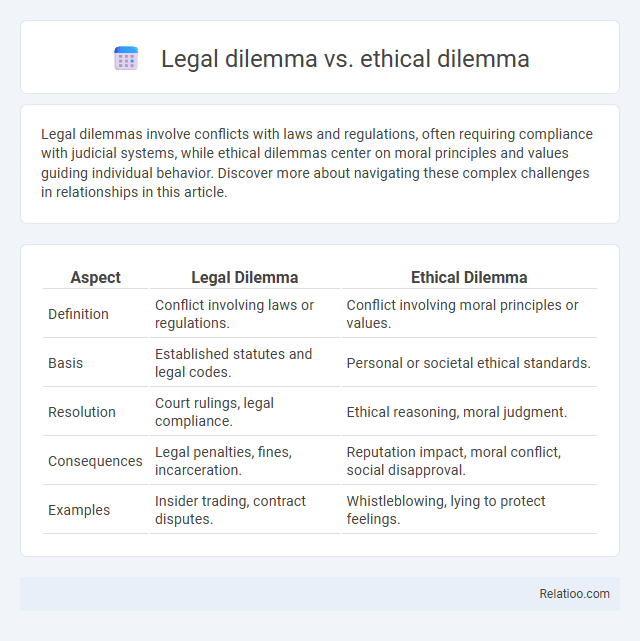 Legal dilemma vs. ethical dilemma

Legal dilemmas involve conflicts with laws and regulations, often requiring compliance with judicial systems, while ethical dilemmas center on moral principles and values guiding individual behavior. Discover more about navigating these complex challenges in relationships in this article.

| Aspect | Legal Dilemma | Ethical Dilemma |
|---|---|---|
| Definition | Conflict involving laws or regulations. | Conflict involving moral principles or values. |
| Basis | Established statutes and legal codes. | Personal or societal ethical standards. |
| Resolution | Court rulings, legal compliance. | Ethical reasoning, moral judgment. |
| Consequences | Legal penalties, fines, incarceration. | Reputation impact, moral conflict, social disapproval. |
| Examples | Insider trading, contract disputes. | Whistleblowing, lying to protect feelings. |

Relatioo.com