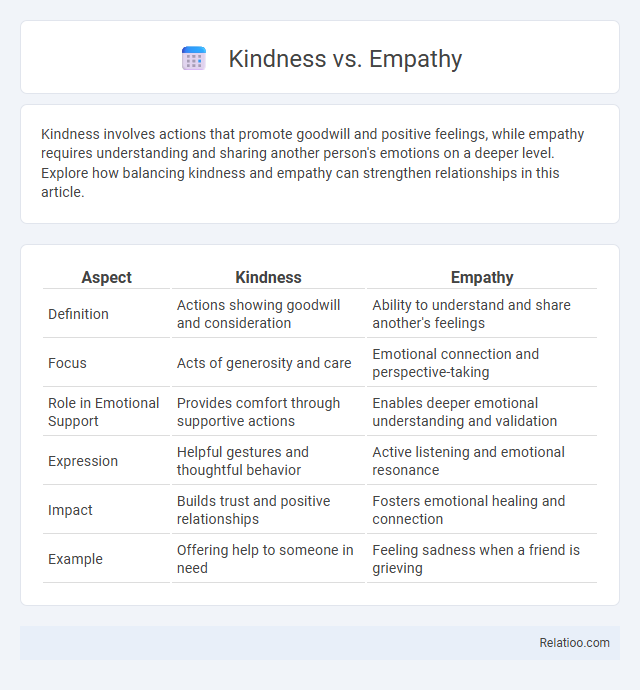 Kindness vs. Empathy

Kindness involves actions that promote goodwill and positive feelings, while empathy requires understanding and sharing another person's emotions on a deeper level. Explore how balancing kindness and empathy can strengthen relationships in this article.

| Aspect | Kindness | Empathy |
|---|---|---|
| Definition | Actions showing goodwill and consideration | Ability to understand and share another's feelings |
| Focus | Acts of generosity and care | Emotional connection and perspective-taking |
| Role in Emotional Support | Provides comfort through supportive actions | Enables deeper emotional understanding and validation |
| Expression | Helpful gestures and thoughtful behavior | Active listening and emotional resonance |
| Impact | Builds trust and positive relationships | Fosters emotional healing and connection |
| Example | Offering help to someone in need | Feeling sadness when a friend is grieving |

Relatioo.com