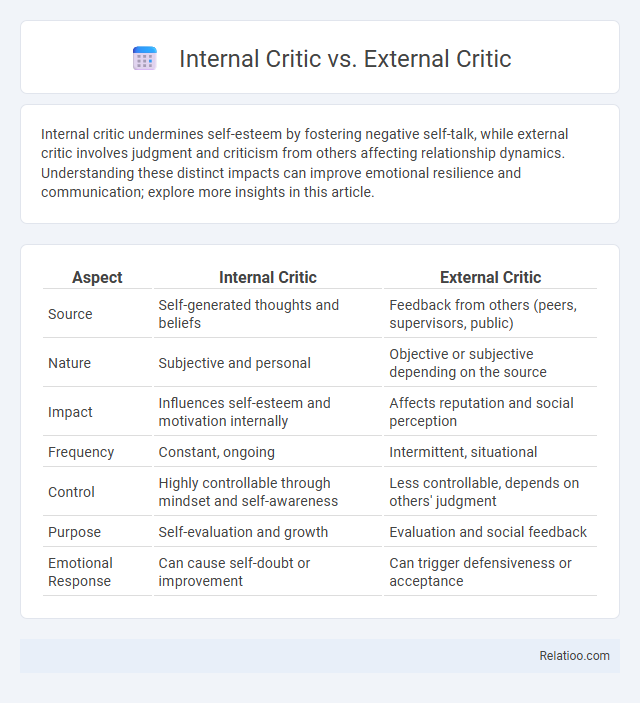 Internal Critic vs. External Critic

Internal critic undermines self-esteem by fostering negative self-talk, while external critic involves judgment and criticism from others affecting relationship dynamics. Understanding these distinct impacts can improve emotional resilience and communication; explore more insights in this article.

| Aspect | Internal Critic | External Critic |
|---|---|---|
| Source | Self-generated thoughts and beliefs | Feedback from others (peers, supervisors, public) |
| Nature | Subjective and personal | Objective or subjective depending on the source |
| Impact | Influences self-esteem and motivation internally | Affects reputation and social perception |
| Frequency | Constant, ongoing | Intermittent, situational |
| Control | Highly controllable through mindset and self-awareness | Less controllable, depends on others' judgment |
| Purpose | Self-evaluation and growth | Evaluation and social feedback |
| Emotional Response | Can cause self-doubt or improvement | Can trigger defensiveness or acceptance |

Relatioo.com