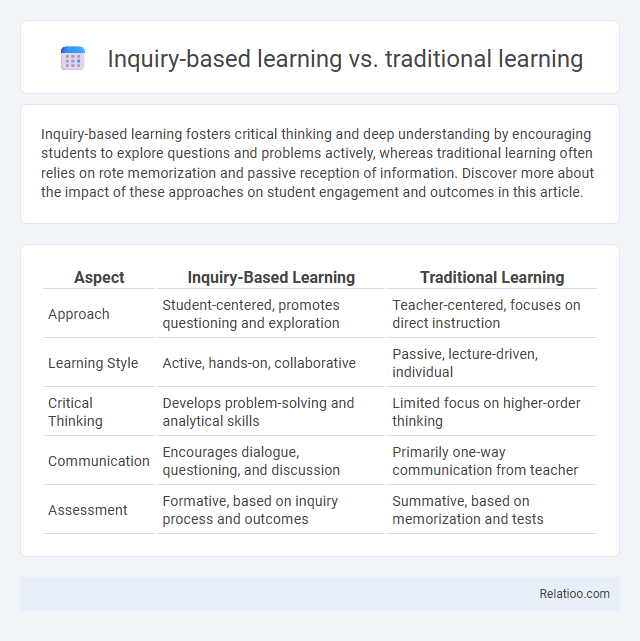 Inquiry-based learning vs. traditional learning

Inquiry-based learning fosters critical thinking and deep understanding by encouraging students to explore questions and problems actively, whereas traditional learning often relies on rote memorization and passive reception of information. Discover more about the impact of these approaches on student engagement and outcomes in this article.

| Aspect | Inquiry-Based Learning | Traditional Learning |
|---|---|---|
| Approach | Student-centered, promotes questioning and exploration | Teacher-centered, focuses on direct instruction |
| Learning Style | Active, hands-on, collaborative | Passive, lecture-driven, individual |
| Critical Thinking | Develops problem-solving and analytical skills | Limited focus on higher-order thinking |
| Communication | Encourages dialogue, questioning, and discussion | Primarily one-way communication from teacher |
| Assessment | Formative, based on inquiry process and outcomes | Summative, based on memorization and tests |

Relatioo.com