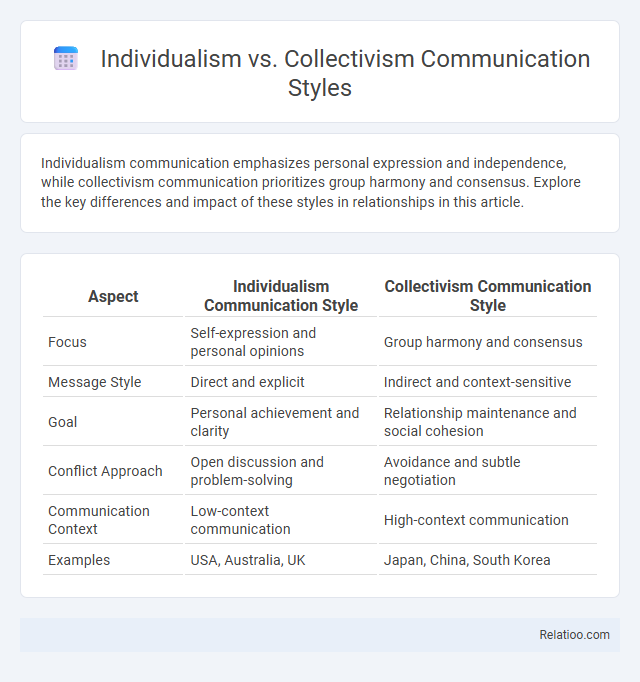 Individualism vs. Collectivism Communication Styles

Individualism communication emphasizes personal expression and independence, while collectivism communication prioritizes group harmony and consensus. Explore the key differences and impact of these styles in relationships in this article.

| Aspect | Individualism Communication Style | Collectivism Communication Style |
|---|---|---|
| Focus | Self-expression and personal opinions | Group harmony and consensus |
| Message Style | Direct and explicit | Indirect and context-sensitive |
| Goal | Personal achievement and clarity | Relationship maintenance and social cohesion |
| Conflict Approach | Open discussion and problem-solving | Avoidance and subtle negotiation |
| Communication Context | Low-context communication | High-context communication |
| Examples | USA, Australia, UK | Japan, China, South Korea |

Relatioo.com