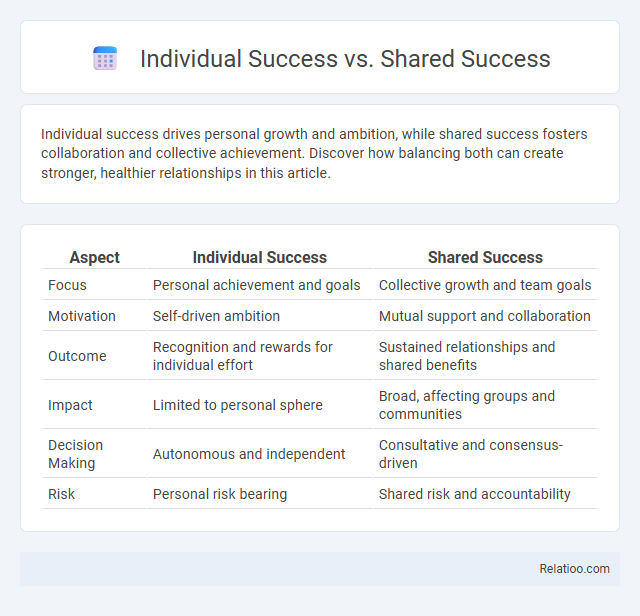 Individual Success vs. Shared Success

Individual success drives personal growth and ambition, while shared success fosters collaboration and collective achievement. Discover how balancing both can create stronger, healthier relationships in this article.

| Aspect | Individual Success | Shared Success |
|---|---|---|
| Focus | Personal achievement and goals | Collective growth and team goals |
| Motivation | Self-driven ambition | Mutual support and collaboration |
| Outcome | Recognition and rewards for individual effort | Sustained relationships and shared benefits |
| Impact | Limited to personal sphere | Broad, affecting groups and communities |
| Decision Making | Autonomous and independent | Consultative and consensus-driven |
| Risk | Personal risk bearing | Shared risk and accountability |

Relatioo.com