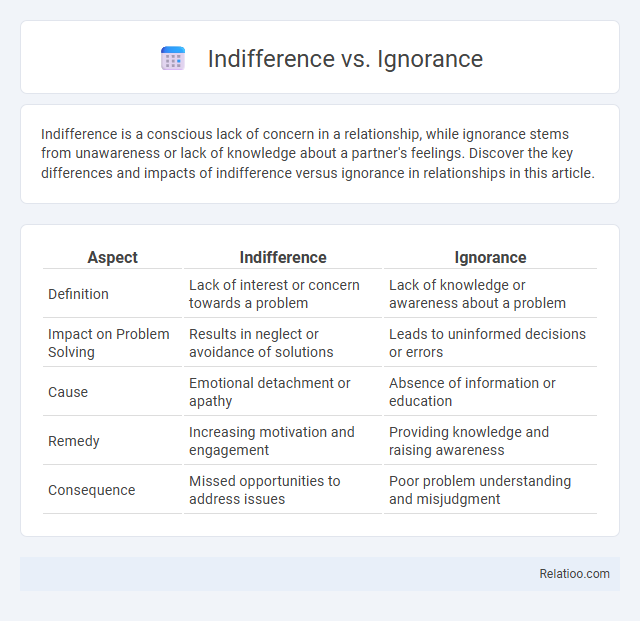 Indifference vs. Ignorance

Indifference is a conscious lack of concern in a relationship, while ignorance stems from unawareness or lack of knowledge about a partner's feelings. Discover the key differences and impacts of indifference versus ignorance in relationships in this article.

| Aspect | Indifference | Ignorance |
|---|---|---|
| Definition | Lack of interest or concern towards a problem | Lack of knowledge or awareness about a problem |
| Impact on Problem Solving | Results in neglect or avoidance of solutions | Leads to uninformed decisions or errors |
| Cause | Emotional detachment or apathy | Absence of information or education |
| Remedy | Increasing motivation and engagement | Providing knowledge and raising awareness |
| Consequence | Missed opportunities to address issues | Poor problem understanding and misjudgment |

Relatioo.com