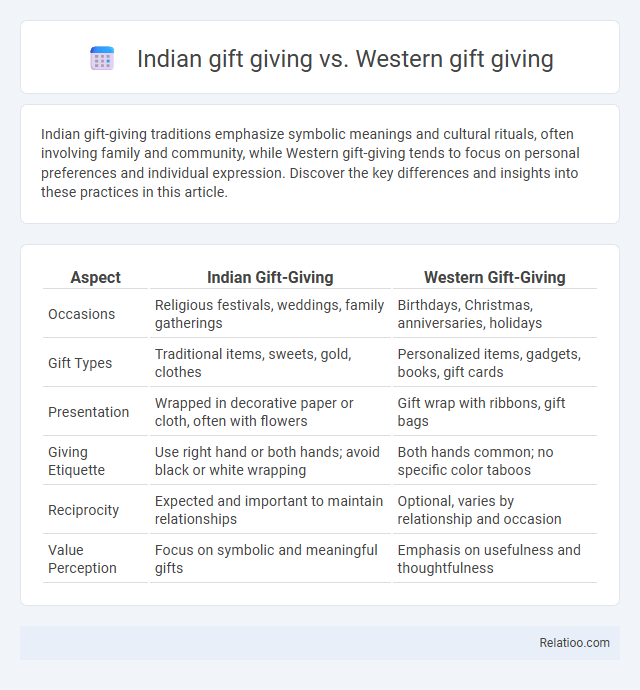 Indian gift giving vs. Western gift giving

Indian gift-giving traditions emphasize symbolic meanings and cultural rituals, often involving family and community, while Western gift-giving tends to focus on personal preferences and individual expression. Discover the key differences and insights into these practices in this article.

| Aspect | Indian Gift-Giving | Western Gift-Giving |
|---|---|---|
| Occasions | Religious festivals, weddings, family gatherings | Birthdays, Christmas, anniversaries, holidays |
| Gift Types | Traditional items, sweets, gold, clothes | Personalized items, gadgets, books, gift cards |
| Presentation | Wrapped in decorative paper or cloth, often with flowers | Gift wrap with ribbons, gift bags |
| Giving Etiquette | Use right hand or both hands; avoid black or white wrapping | Both hands common; no specific color taboos |
| Reciprocity | Expected and important to maintain relationships | Optional, varies by relationship and occasion |
| Value Perception | Focus on symbolic and meaningful gifts | Emphasis on usefulness and thoughtfulness |

Relatioo.com