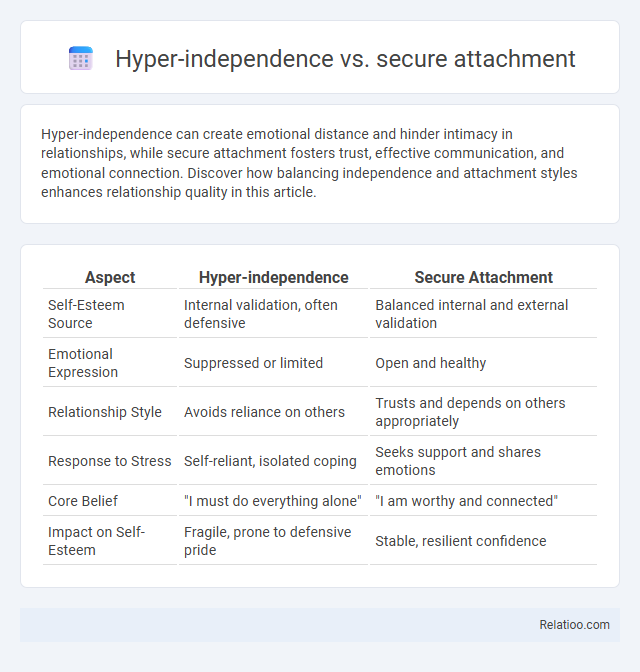 Hyper-independence vs. secure attachment

Hyper-independence can create emotional distance and hinder intimacy in relationships, while secure attachment fosters trust, effective communication, and emotional connection. Discover how balancing independence and attachment styles enhances relationship quality in this article.

| Aspect | Hyper-independence | Secure Attachment |
|---|---|---|
| Self-Esteem Source | Internal validation, often defensive | Balanced internal and external validation |
| Emotional Expression | Suppressed or limited | Open and healthy |
| Relationship Style | Avoids reliance on others | Trusts and depends on others appropriately |
| Response to Stress | Self-reliant, isolated coping | Seeks support and shares emotions |
| Core Belief | "I must do everything alone" | "I am worthy and connected" |
| Impact on Self-Esteem | Fragile, prone to defensive pride | Stable, resilient confidence |

Relatioo.com