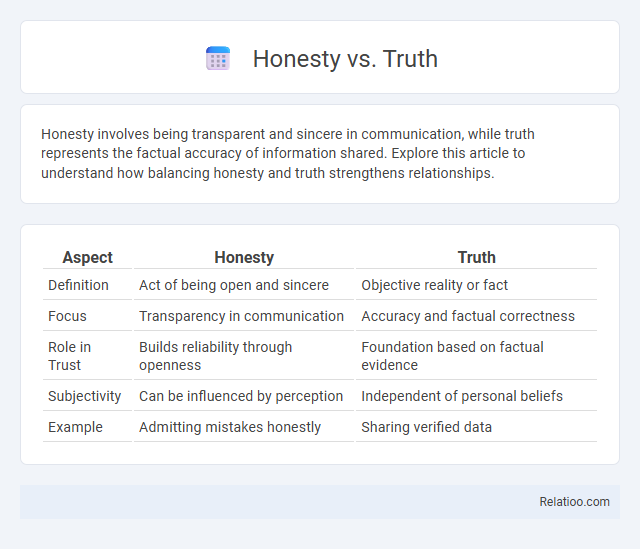 Honesty vs. Truth

Honesty involves being transparent and sincere in communication, while truth represents the factual accuracy of information shared. Explore this article to understand how balancing honesty and truth strengthens relationships.

| Aspect | Honesty | Truth |
|---|---|---|
| Definition | Act of being open and sincere | Objective reality or fact |
| Focus | Transparency in communication | Accuracy and factual correctness |
| Role in Trust | Builds reliability through openness | Foundation based on factual evidence |
| Subjectivity | Can be influenced by perception | Independent of personal beliefs |
| Example | Admitting mistakes honestly | Sharing verified data |

Relatioo.com