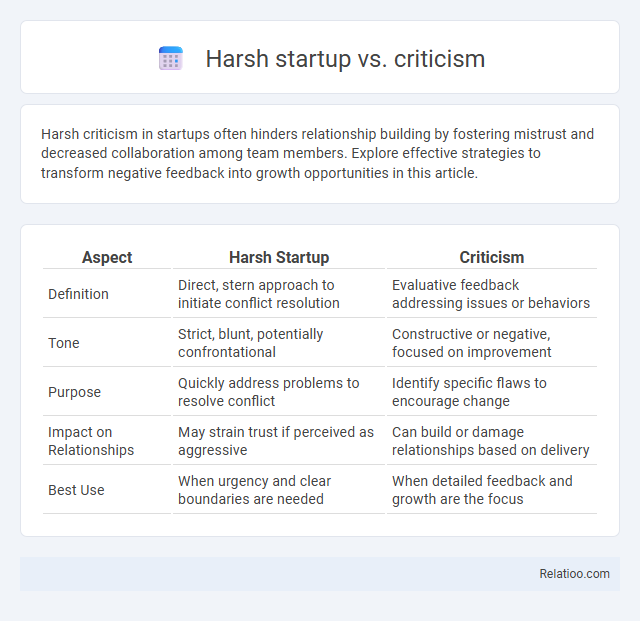 Harsh startup vs. criticism

Harsh criticism in startups often hinders relationship building by fostering mistrust and decreased collaboration among team members. Explore effective strategies to transform negative feedback into growth opportunities in this article.

| Aspect | Harsh Startup | Criticism |
|---|---|---|
| Definition | Direct, stern approach to initiate conflict resolution | Evaluative feedback addressing issues or behaviors |
| Tone | Strict, blunt, potentially confrontational | Constructive or negative, focused on improvement |
| Purpose | Quickly address problems to resolve conflict | Identify specific flaws to encourage change |
| Impact on Relationships | May strain trust if perceived as aggressive | Can build or damage relationships based on delivery |
| Best Use | When urgency and clear boundaries are needed | When detailed feedback and growth are the focus |

Relatioo.com