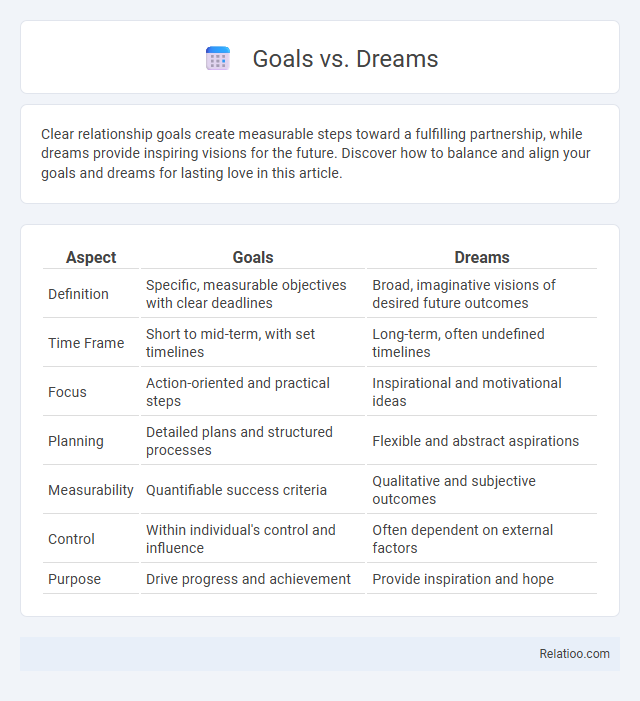 Goals vs. Dreams

Clear relationship goals create measurable steps toward a fulfilling partnership, while dreams provide inspiring visions for the future. Discover how to balance and align your goals and dreams for lasting love in this article.

| Aspect | Goals | Dreams |
|---|---|---|
| Definition | Specific, measurable objectives with clear deadlines | Broad, imaginative visions of desired future outcomes |
| Time Frame | Short to mid-term, with set timelines | Long-term, often undefined timelines |
| Focus | Action-oriented and practical steps | Inspirational and motivational ideas |
| Planning | Detailed plans and structured processes | Flexible and abstract aspirations |
| Measurability | Quantifiable success criteria | Qualitative and subjective outcomes |
| Control | Within individual's control and influence | Often dependent on external factors |
| Purpose | Drive progress and achievement | Provide inspiration and hope |

Relatioo.com