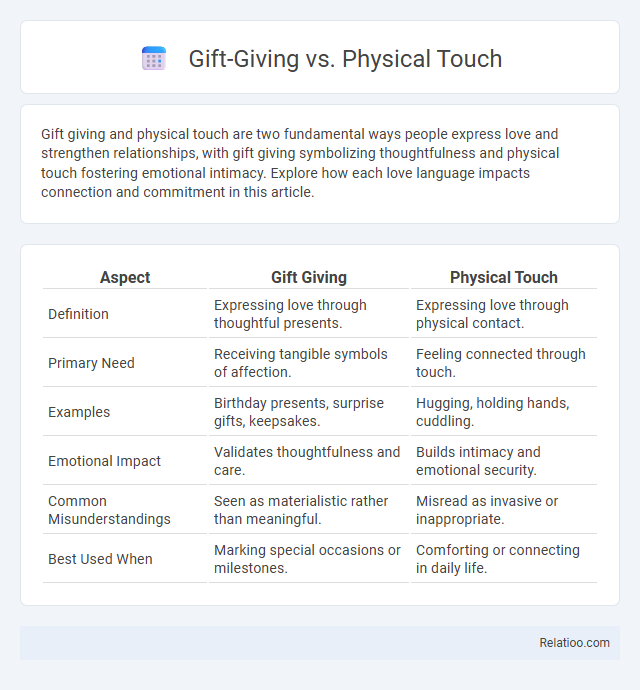 Gift-Giving vs. Physical Touch

Gift giving and physical touch are two fundamental ways people express love and strengthen relationships, with gift giving symbolizing thoughtfulness and physical touch fostering emotional intimacy. Explore how each love language impacts connection and commitment in this article.

| Aspect | Gift Giving | Physical Touch |
|---|---|---|
| Definition | Expressing love through thoughtful presents. | Expressing love through physical contact. |
| Primary Need | Receiving tangible symbols of affection. | Feeling connected through touch. |
| Examples | Birthday presents, surprise gifts, keepsakes. | Hugging, holding hands, cuddling. |
| Emotional Impact | Validates thoughtfulness and care. | Builds intimacy and emotional security. |
| Common Misunderstandings | Seen as materialistic rather than meaningful. | Misread as invasive or inappropriate. |
| Best Used When | Marking special occasions or milestones. | Comforting or connecting in daily life. |

Relatioo.com