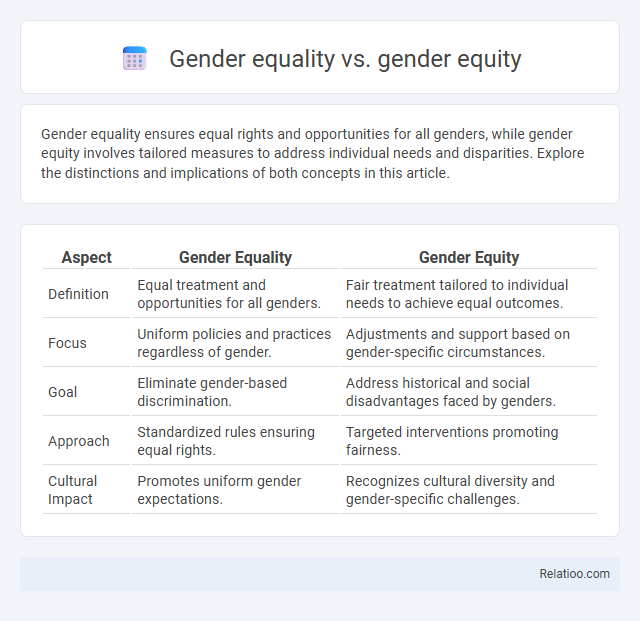 Gender equality vs. gender equity

Gender equality ensures equal rights and opportunities for all genders, while gender equity involves tailored measures to address individual needs and disparities. Explore the distinctions and implications of both concepts in this article.

| Aspect | Gender Equality | Gender Equity |
|---|---|---|
| Definition | Equal treatment and opportunities for all genders. | Fair treatment tailored to individual needs to achieve equal outcomes. |
| Focus | Uniform policies and practices regardless of gender. | Adjustments and support based on gender-specific circumstances. |
| Goal | Eliminate gender-based discrimination. | Address historical and social disadvantages faced by genders. |
| Approach | Standardized rules ensuring equal rights. | Targeted interventions promoting fairness. |
| Cultural Impact | Promotes uniform gender expectations. | Recognizes cultural diversity and gender-specific challenges. |

Relatioo.com