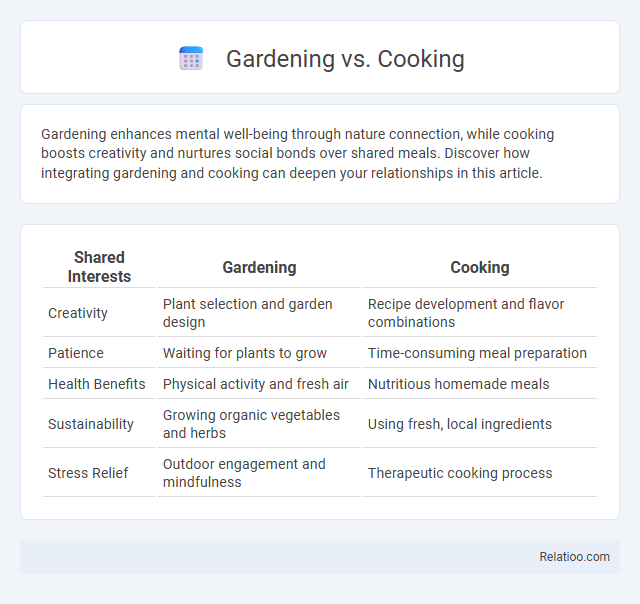 Gardening vs. Cooking

Gardening enhances mental well-being through nature connection, while cooking boosts creativity and nurtures social bonds over shared meals. Discover how integrating gardening and cooking can deepen your relationships in this article.

| Shared Interests | Gardening | Cooking |
|---|---|---|
| Creativity | Plant selection and garden design | Recipe development and flavor combinations |
| Patience | Waiting for plants to grow | Time-consuming meal preparation |
| Health Benefits | Physical activity and fresh air | Nutritious homemade meals |
| Sustainability | Growing organic vegetables and herbs | Using fresh, local ingredients |
| Stress Relief | Outdoor engagement and mindfulness | Therapeutic cooking process |

Relatioo.com