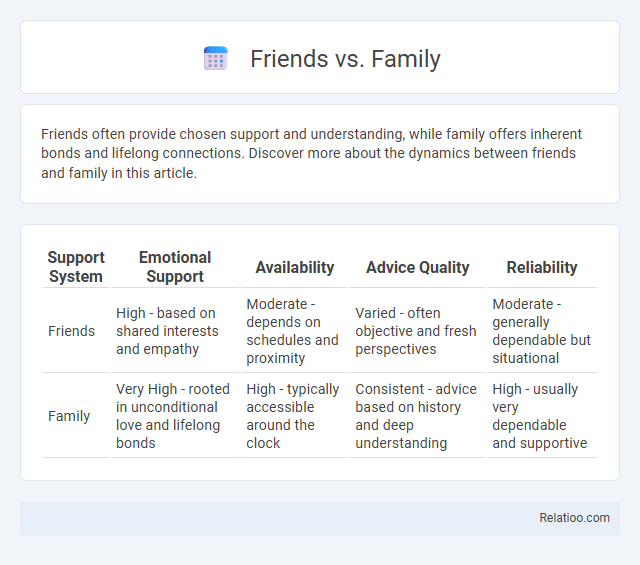 Friends vs. Family

Friends often provide chosen support and understanding, while family offers inherent bonds and lifelong connections. Discover more about the dynamics between friends and family in this article.

| Support System | Emotional Support | Availability | Advice Quality | Reliability |
|---|---|---|---|---|
| Friends | High - based on shared interests and empathy | Moderate - depends on schedules and proximity | Varied - often objective and fresh perspectives | Moderate - generally dependable but situational |
| Family | Very High - rooted in unconditional love and lifelong bonds | High - typically accessible around the clock | Consistent - advice based on history and deep understanding | High - usually very dependable and supportive |

Relatioo.com