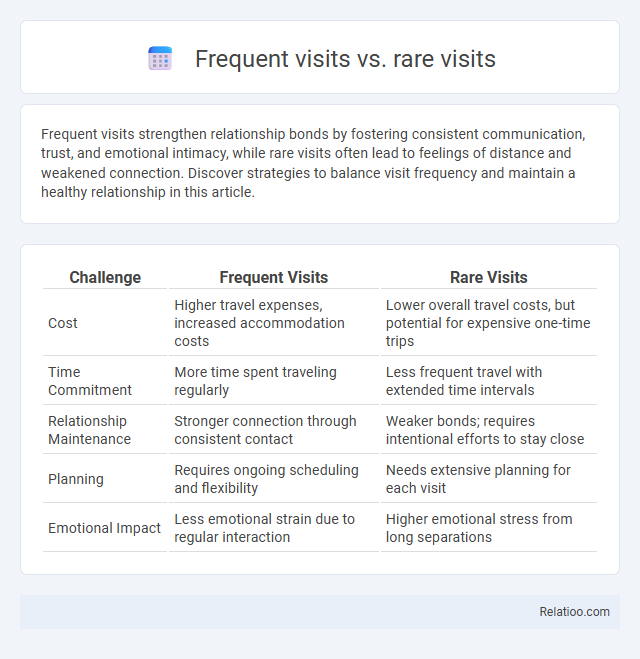 Frequent visits vs. rare visits

Frequent visits strengthen relationship bonds by fostering consistent communication, trust, and emotional intimacy, while rare visits often lead to feelings of distance and weakened connection. Discover strategies to balance visit frequency and maintain a healthy relationship in this article.

| Challenge | Frequent Visits | Rare Visits |
|---|---|---|
| Cost | Higher travel expenses, increased accommodation costs | Lower overall travel costs, but potential for expensive one-time trips |
| Time Commitment | More time spent traveling regularly | Less frequent travel with extended time intervals |
| Relationship Maintenance | Stronger connection through consistent contact | Weaker bonds; requires intentional efforts to stay close |
| Planning | Requires ongoing scheduling and flexibility | Needs extensive planning for each visit |
| Emotional Impact | Less emotional strain due to regular interaction | Higher emotional stress from long separations |

Relatioo.com