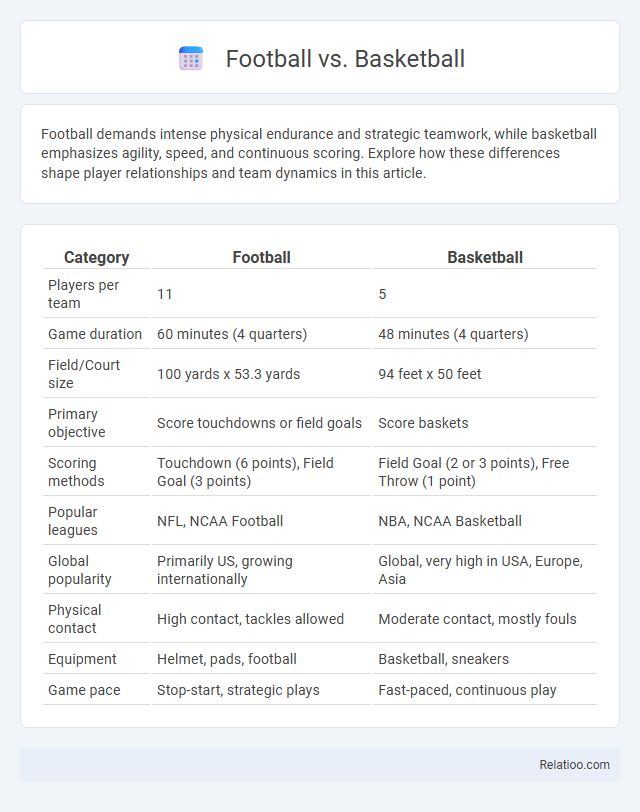 Football vs. Basketball

Football demands intense physical endurance and strategic teamwork, while basketball emphasizes agility, speed, and continuous scoring. Explore how these differences shape player relationships and team dynamics in this article.

| Category | Football | Basketball |
|---|---|---|
| Players per team | 11 | 5 |
| Game duration | 60 minutes (4 quarters) | 48 minutes (4 quarters) |
| Field/Court size | 100 yards x 53.3 yards | 94 feet x 50 feet |
| Primary objective | Score touchdowns or field goals | Score baskets |
| Scoring methods | Touchdown (6 points), Field Goal (3 points) | Field Goal (2 or 3 points), Free Throw (1 point) |
| Popular leagues | NFL, NCAA Football | NBA, NCAA Basketball |
| Global popularity | Primarily US, growing internationally | Global, very high in USA, Europe, Asia |
| Physical contact | High contact, tackles allowed | Moderate contact, mostly fouls |
| Equipment | Helmet, pads, football | Basketball, sneakers |
| Game pace | Stop-start, strategic plays | Fast-paced, continuous play |

Relatioo.com