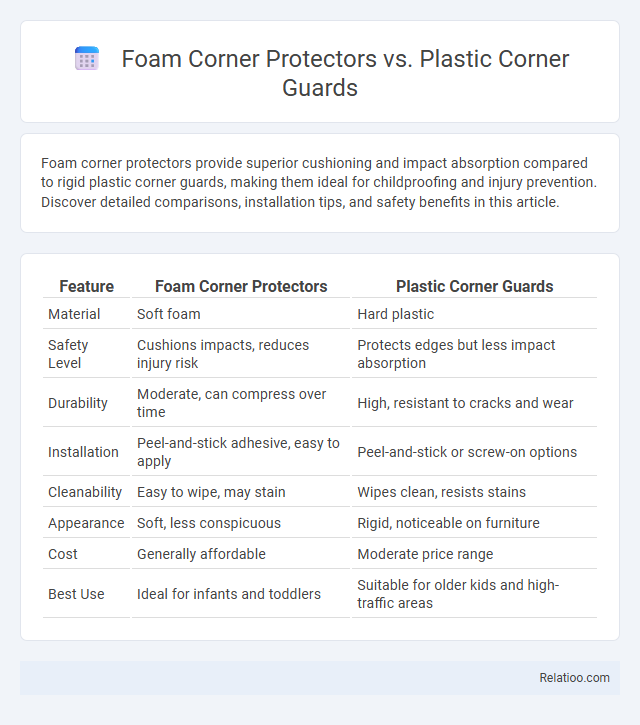 Foam Corner Protectors vs. Plastic Corner Guards

Foam corner protectors provide superior cushioning and impact absorption compared to rigid plastic corner guards, making them ideal for childproofing and injury prevention. Discover detailed comparisons, installation tips, and safety benefits in this article.

| Feature | Foam Corner Protectors | Plastic Corner Guards |
|---|---|---|
| Material | Soft foam | Hard plastic |
| Safety Level | Cushions impacts, reduces injury risk | Protects edges but less impact absorption |
| Durability | Moderate, can compress over time | High, resistant to cracks and wear |
| Installation | Peel-and-stick adhesive, easy to apply | Peel-and-stick or screw-on options |
| Cleanability | Easy to wipe, may stain | Wipes clean, resists stains |
| Appearance | Soft, less conspicuous | Rigid, noticeable on furniture |
| Cost | Generally affordable | Moderate price range |
| Best Use | Ideal for infants and toddlers | Suitable for older kids and high-traffic areas |

Relatioo.com