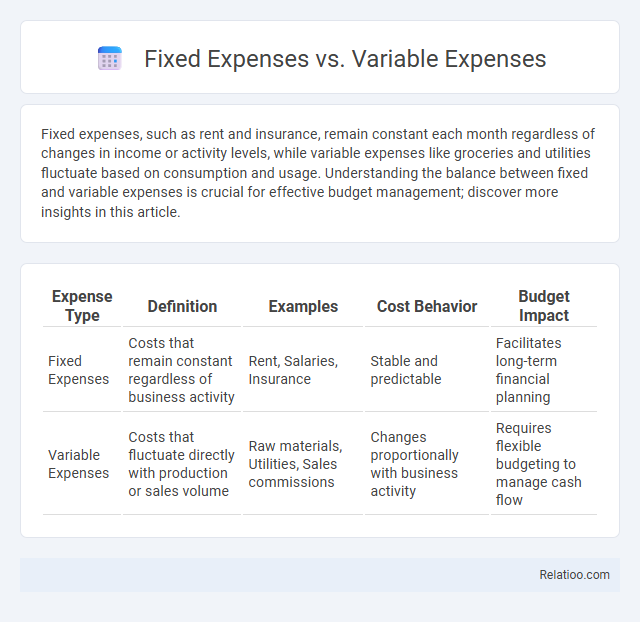 Fixed Expenses vs. Variable Expenses

Fixed expenses, such as rent and insurance, remain constant each month regardless of changes in income or activity levels, while variable expenses like groceries and utilities fluctuate based on consumption and usage. Understanding the balance between fixed and variable expenses is crucial for effective budget management; discover more insights in this article.

| Expense Type | Definition | Examples | Cost Behavior | Budget Impact |
|---|---|---|---|---|
| Fixed Expenses | Costs that remain constant regardless of business activity | Rent, Salaries, Insurance | Stable and predictable | Facilitates long-term financial planning |
| Variable Expenses | Costs that fluctuate directly with production or sales volume | Raw materials, Utilities, Sales commissions | Changes proportionally with business activity | Requires flexible budgeting to manage cash flow |

Relatioo.com