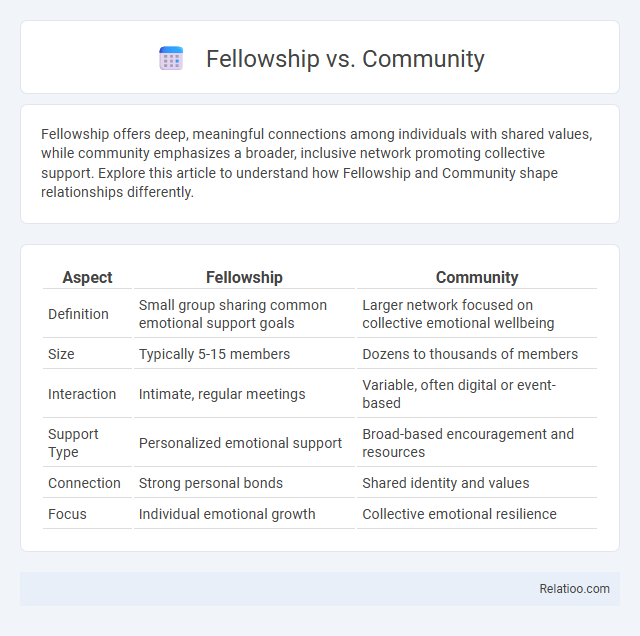 Fellowship vs. Community

Fellowship offers deep, meaningful connections among individuals with shared values, while community emphasizes a broader, inclusive network promoting collective support. Explore this article to understand how Fellowship and Community shape relationships differently.

| Aspect | Fellowship | Community |
|---|---|---|
| Definition | Small group sharing common emotional support goals | Larger network focused on collective emotional wellbeing |
| Size | Typically 5-15 members | Dozens to thousands of members |
| Interaction | Intimate, regular meetings | Variable, often digital or event-based |
| Support Type | Personalized emotional support | Broad-based encouragement and resources |
| Connection | Strong personal bonds | Shared identity and values |
| Focus | Individual emotional growth | Collective emotional resilience |

Relatioo.com