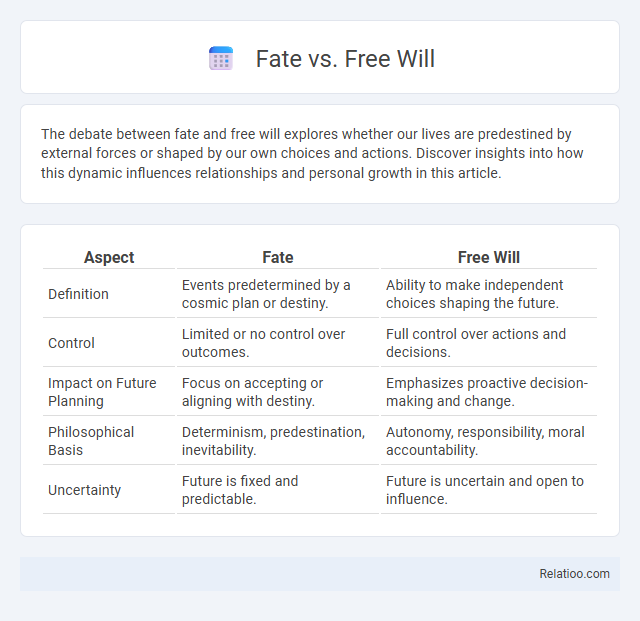 Fate vs. Free Will

The debate between fate and free will explores whether our lives are predestined by external forces or shaped by our own choices and actions. Discover insights into how this dynamic influences relationships and personal growth in this article.

| Aspect | Fate | Free Will |
|---|---|---|
| Definition | Events predetermined by a cosmic plan or destiny. | Ability to make independent choices shaping the future. |
| Control | Limited or no control over outcomes. | Full control over actions and decisions. |
| Impact on Future Planning | Focus on accepting or aligning with destiny. | Emphasizes proactive decision-making and change. |
| Philosophical Basis | Determinism, predestination, inevitability. | Autonomy, responsibility, moral accountability. |
| Uncertainty | Future is fixed and predictable. | Future is uncertain and open to influence. |

Relatioo.com