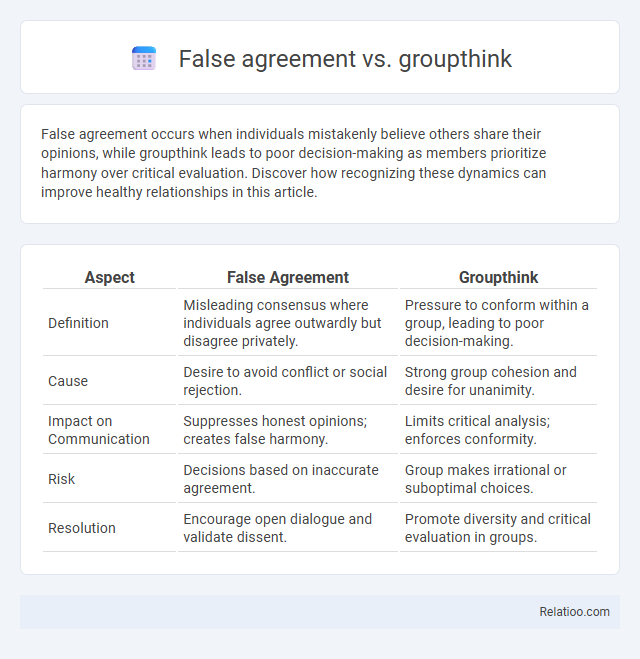 False agreement vs. groupthink

False agreement occurs when individuals mistakenly believe others share their opinions, while groupthink leads to poor decision-making as members prioritize harmony over critical evaluation. Discover how recognizing these dynamics can improve healthy relationships in this article.

| Aspect | False Agreement | Groupthink |
|---|---|---|
| Definition | Misleading consensus where individuals agree outwardly but disagree privately. | Pressure to conform within a group, leading to poor decision-making. |
| Cause | Desire to avoid conflict or social rejection. | Strong group cohesion and desire for unanimity. |
| Impact on Communication | Suppresses honest opinions; creates false harmony. | Limits critical analysis; enforces conformity. |
| Risk | Decisions based on inaccurate agreement. | Group makes irrational or suboptimal choices. |
| Resolution | Encourage open dialogue and validate dissent. | Promote diversity and critical evaluation in groups. |

Relatioo.com