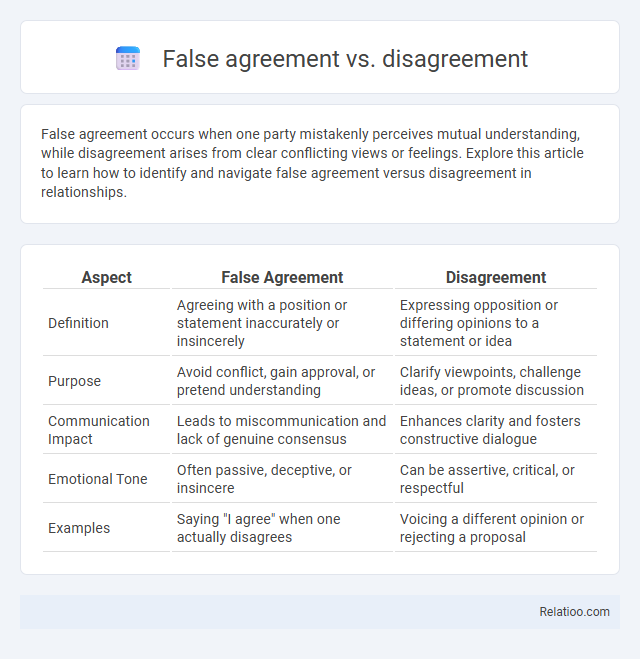 False agreement vs. disagreement

False agreement occurs when one party mistakenly perceives mutual understanding, while disagreement arises from clear conflicting views or feelings. Explore this article to learn how to identify and navigate false agreement versus disagreement in relationships.

| Aspect | False Agreement | Disagreement |
|---|---|---|
| Definition | Agreeing with a position or statement inaccurately or insincerely | Expressing opposition or differing opinions to a statement or idea |
| Purpose | Avoid conflict, gain approval, or pretend understanding | Clarify viewpoints, challenge ideas, or promote discussion |
| Communication Impact | Leads to miscommunication and lack of genuine consensus | Enhances clarity and fosters constructive dialogue |
| Emotional Tone | Often passive, deceptive, or insincere | Can be assertive, critical, or respectful |
| Examples | Saying "I agree" when one actually disagrees | Voicing a different opinion or rejecting a proposal |

Relatioo.com