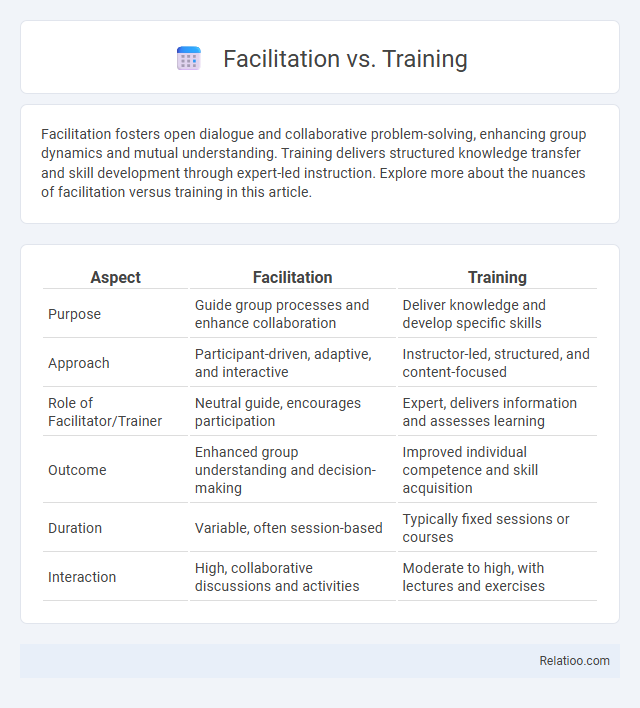 Facilitation vs. Training

Facilitation fosters open dialogue and collaborative problem-solving, enhancing group dynamics and mutual understanding. Training delivers structured knowledge transfer and skill development through expert-led instruction. Explore more about the nuances of facilitation versus training in this article.

| Aspect | Facilitation | Training |
|---|---|---|
| Purpose | Guide group processes and enhance collaboration | Deliver knowledge and develop specific skills |
| Approach | Participant-driven, adaptive, and interactive | Instructor-led, structured, and content-focused |
| Role of Facilitator/Trainer | Neutral guide, encourages participation | Expert, delivers information and assesses learning |
| Outcome | Enhanced group understanding and decision-making | Improved individual competence and skill acquisition |
| Duration | Variable, often session-based | Typically fixed sessions or courses |
| Interaction | High, collaborative discussions and activities | Moderate to high, with lectures and exercises |

Relatioo.com