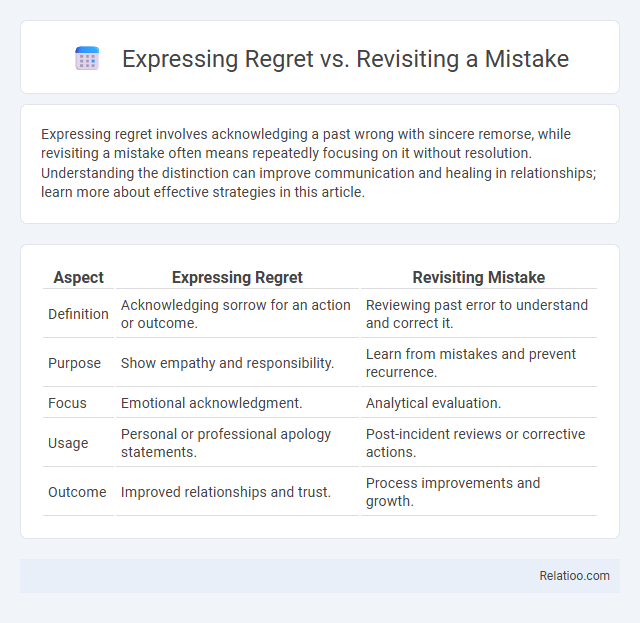 Expressing Regret vs. Revisiting a Mistake

Expressing regret involves acknowledging a past wrong with sincere remorse, while revisiting a mistake often means repeatedly focusing on it without resolution. Understanding the distinction can improve communication and healing in relationships; learn more about effective strategies in this article.

| Aspect | Expressing Regret | Revisiting Mistake |
|---|---|---|
| Definition | Acknowledging sorrow for an action or outcome. | Reviewing past error to understand and correct it. |
| Purpose | Show empathy and responsibility. | Learn from mistakes and prevent recurrence. |
| Focus | Emotional acknowledgment. | Analytical evaluation. |
| Usage | Personal or professional apology statements. | Post-incident reviews or corrective actions. |
| Outcome | Improved relationships and trust. | Process improvements and growth. |

Relatioo.com