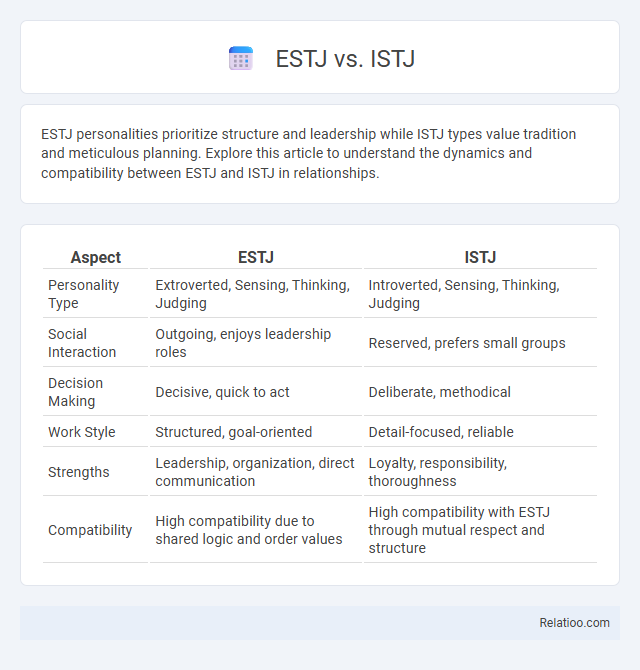 ESTJ vs. ISTJ

ESTJ personalities prioritize structure and leadership while ISTJ types value tradition and meticulous planning. Explore this article to understand the dynamics and compatibility between ESTJ and ISTJ in relationships.

| Aspect | ESTJ | ISTJ |
|---|---|---|
| Personality Type | Extroverted, Sensing, Thinking, Judging | Introverted, Sensing, Thinking, Judging |
| Social Interaction | Outgoing, enjoys leadership roles | Reserved, prefers small groups |
| Decision Making | Decisive, quick to act | Deliberate, methodical |
| Work Style | Structured, goal-oriented | Detail-focused, reliable |
| Strengths | Leadership, organization, direct communication | Loyalty, responsibility, thoroughness |
| Compatibility | High compatibility due to shared logic and order values | High compatibility with ESTJ through mutual respect and structure |

Relatioo.com