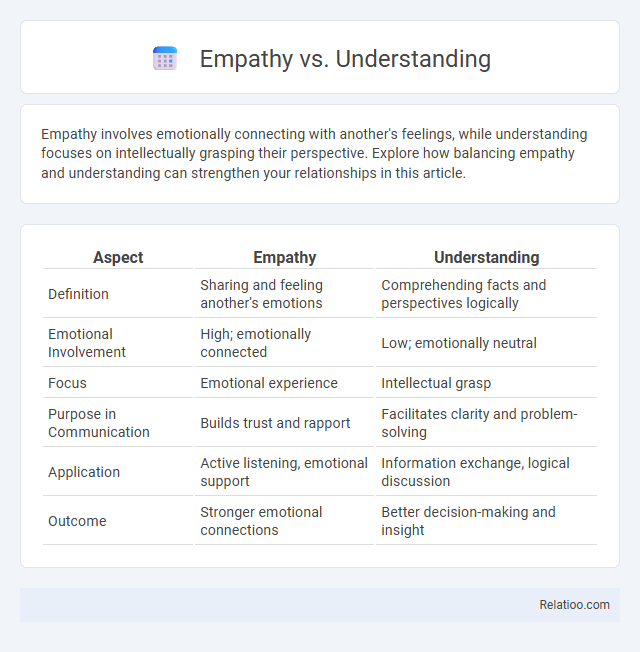 Empathy vs. Understanding

Empathy involves emotionally connecting with another's feelings, while understanding focuses on intellectually grasping their perspective. Explore how balancing empathy and understanding can strengthen your relationships in this article.

| Aspect | Empathy | Understanding |
|---|---|---|
| Definition | Sharing and feeling another's emotions | Comprehending facts and perspectives logically |
| Emotional Involvement | High; emotionally connected | Low; emotionally neutral |
| Focus | Emotional experience | Intellectual grasp |
| Purpose in Communication | Builds trust and rapport | Facilitates clarity and problem-solving |
| Application | Active listening, emotional support | Information exchange, logical discussion |
| Outcome | Stronger emotional connections | Better decision-making and insight |

Relatioo.com