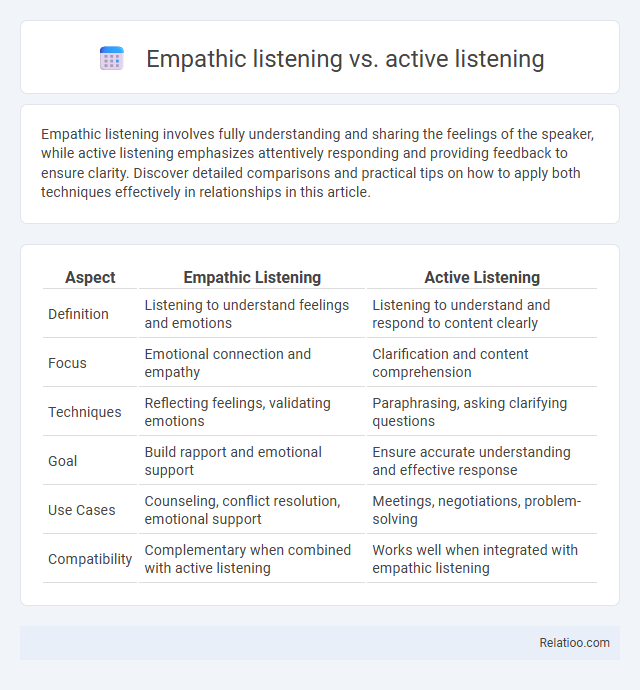 Empathic listening vs. active listening

Empathic listening involves fully understanding and sharing the feelings of the speaker, while active listening emphasizes attentively responding and providing feedback to ensure clarity. Discover detailed comparisons and practical tips on how to apply both techniques effectively in relationships in this article.

| Aspect | Empathic Listening | Active Listening |
|---|---|---|
| Definition | Listening to understand feelings and emotions | Listening to understand and respond to content clearly |
| Focus | Emotional connection and empathy | Clarification and content comprehension |
| Techniques | Reflecting feelings, validating emotions | Paraphrasing, asking clarifying questions |
| Goal | Build rapport and emotional support | Ensure accurate understanding and effective response |
| Use Cases | Counseling, conflict resolution, emotional support | Meetings, negotiations, problem-solving |
| Compatibility | Complementary when combined with active listening | Works well when integrated with empathic listening |

Relatioo.com