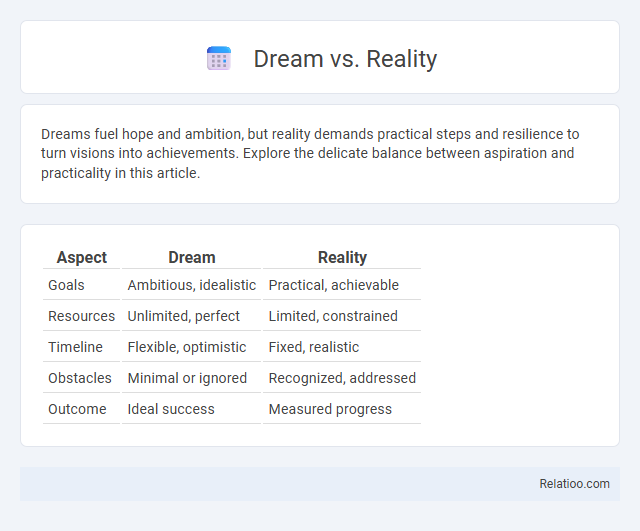 Dream vs. Reality

Dreams fuel hope and ambition, but reality demands practical steps and resilience to turn visions into achievements. Explore the delicate balance between aspiration and practicality in this article.

| Aspect | Dream | Reality |
|---|---|---|
| Goals | Ambitious, idealistic | Practical, achievable |
| Resources | Unlimited, perfect | Limited, constrained |
| Timeline | Flexible, optimistic | Fixed, realistic |
| Obstacles | Minimal or ignored | Recognized, addressed |
| Outcome | Ideal success | Measured progress |

Relatioo.com