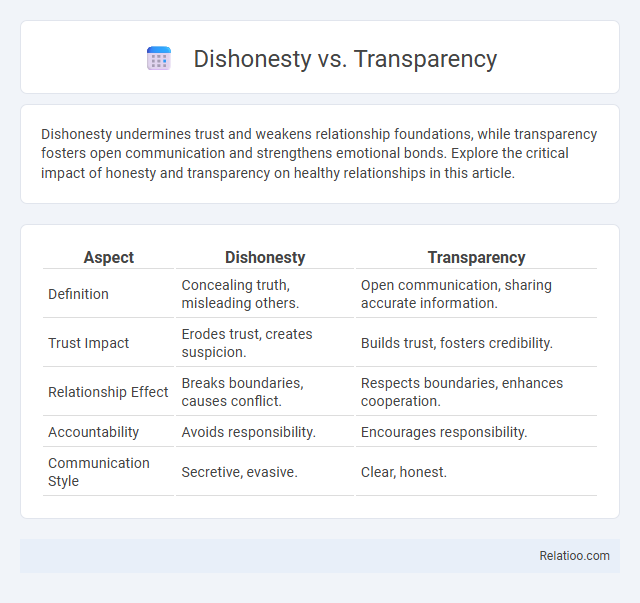 Dishonesty vs. Transparency

Dishonesty undermines trust and weakens relationship foundations, while transparency fosters open communication and strengthens emotional bonds. Explore the critical impact of honesty and transparency on healthy relationships in this article.

| Aspect | Dishonesty | Transparency |
|---|---|---|
| Definition | Concealing truth, misleading others. | Open communication, sharing accurate information. |
| Trust Impact | Erodes trust, creates suspicion. | Builds trust, fosters credibility. |
| Relationship Effect | Breaks boundaries, causes conflict. | Respects boundaries, enhances cooperation. |
| Accountability | Avoids responsibility. | Encourages responsibility. |
| Communication Style | Secretive, evasive. | Clear, honest. |

Relatioo.com