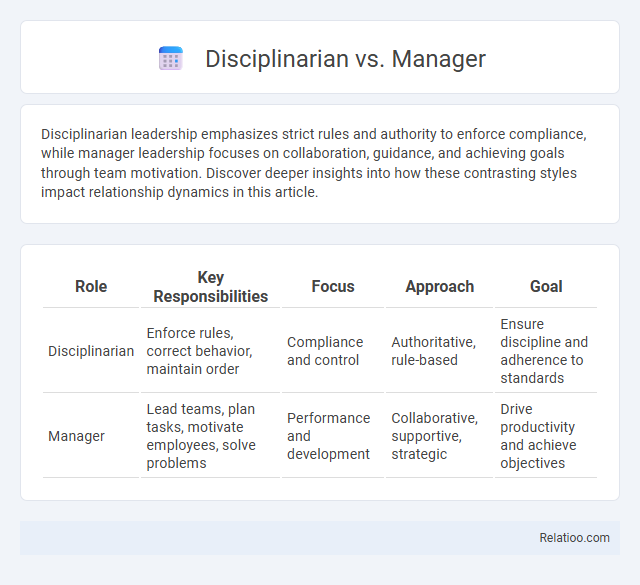 Disciplinarian vs. Manager

Disciplinarian leadership emphasizes strict rules and authority to enforce compliance, while manager leadership focuses on collaboration, guidance, and achieving goals through team motivation. Discover deeper insights into how these contrasting styles impact relationship dynamics in this article.

| Role | Key Responsibilities | Focus | Approach | Goal |
|---|---|---|---|---|
| Disciplinarian | Enforce rules, correct behavior, maintain order | Compliance and control | Authoritative, rule-based | Ensure discipline and adherence to standards |
| Manager | Lead teams, plan tasks, motivate employees, solve problems | Performance and development | Collaborative, supportive, strategic | Drive productivity and achieve objectives |

Relatioo.com