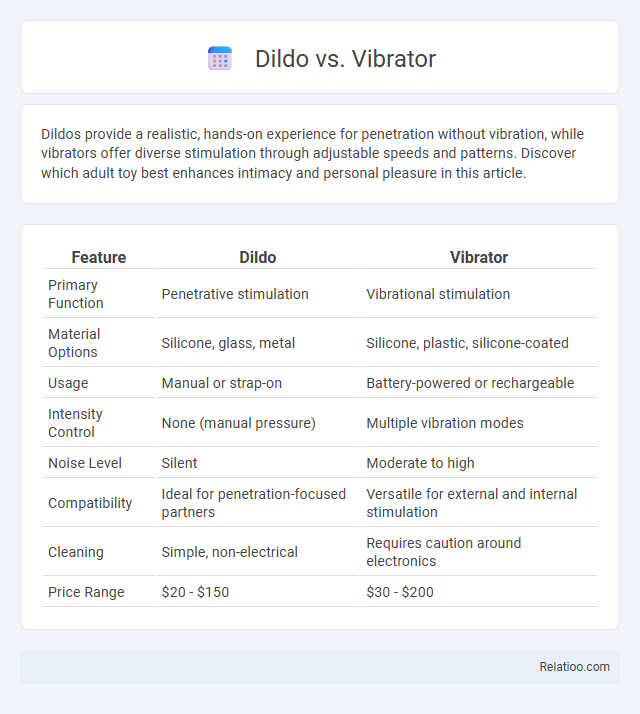 Dildo vs. Vibrator

Dildos provide a realistic, hands-on experience for penetration without vibration, while vibrators offer diverse stimulation through adjustable speeds and patterns. Discover which adult toy best enhances intimacy and personal pleasure in this article.

| Feature | Dildo | Vibrator |
|---|---|---|
| Primary Function | Penetrative stimulation | Vibrational stimulation |
| Material Options | Silicone, glass, metal | Silicone, plastic, silicone-coated |
| Usage | Manual or strap-on | Battery-powered or rechargeable |
| Intensity Control | None (manual pressure) | Multiple vibration modes |
| Noise Level | Silent | Moderate to high |
| Compatibility | Ideal for penetration-focused partners | Versatile for external and internal stimulation |
| Cleaning | Simple, non-electrical | Requires caution around electronics |
| Price Range | \$20 - \$150 | \$30 - \$200 |

Relatioo.com