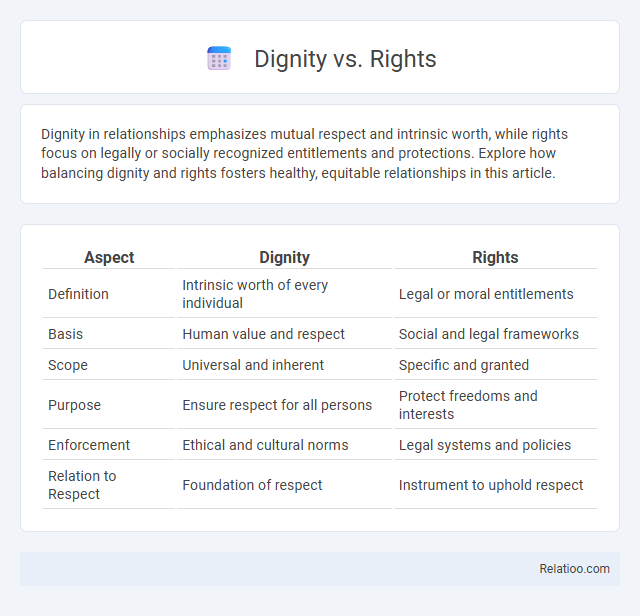 Dignity vs. Rights

Dignity in relationships emphasizes mutual respect and intrinsic worth, while rights focus on legally or socially recognized entitlements and protections. Explore how balancing dignity and rights fosters healthy, equitable relationships in this article.

| Aspect | Dignity | Rights |
|---|---|---|
| Definition | Intrinsic worth of every individual | Legal or moral entitlements |
| Basis | Human value and respect | Social and legal frameworks |
| Scope | Universal and inherent | Specific and granted |
| Purpose | Ensure respect for all persons | Protect freedoms and interests |
| Enforcement | Ethical and cultural norms | Legal systems and policies |
| Relation to Respect | Foundation of respect | Instrument to uphold respect |

Relatioo.com