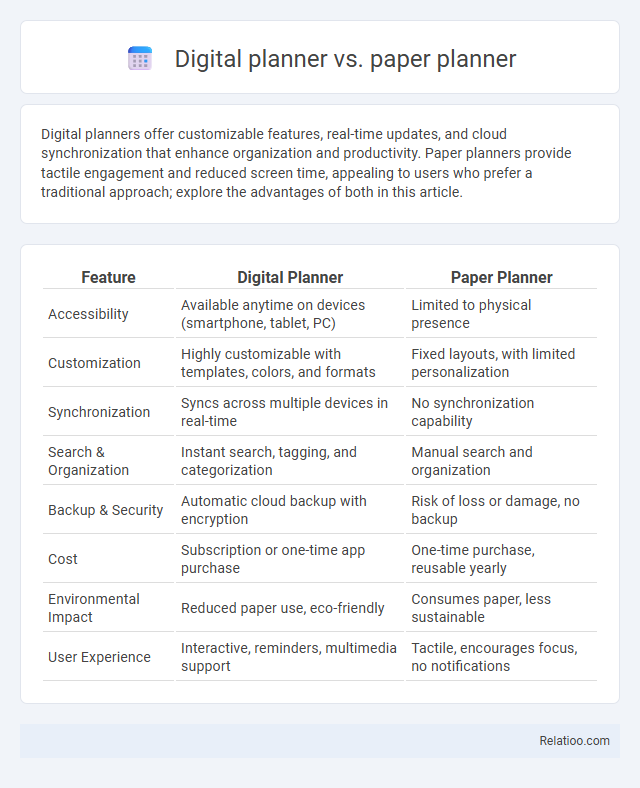 Digital planner vs. paper planner

Digital planners offer customizable features, real-time updates, and cloud synchronization that enhance organization and productivity. Paper planners provide tactile engagement and reduced screen time, appealing to users who prefer a traditional approach; explore the advantages of both in this article.

| Feature | Digital Planner | Paper Planner |
|---|---|---|
| Accessibility | Available anytime on devices (smartphone, tablet, PC) | Limited to physical presence |
| Customization | Highly customizable with templates, colors, and formats | Fixed layouts, with limited personalization |
| Synchronization | Syncs across multiple devices in real-time | No synchronization capability |
| Search & Organization | Instant search, tagging, and categorization | Manual search and organization |
| Backup & Security | Automatic cloud backup with encryption | Risk of loss or damage, no backup |
| Cost | Subscription or one-time app purchase | One-time purchase, reusable yearly |
| Environmental Impact | Reduced paper use, eco-friendly | Consumes paper, less sustainable |
| User Experience | Interactive, reminders, multimedia support | Tactile, encourages focus, no notifications |

Relatioo.com