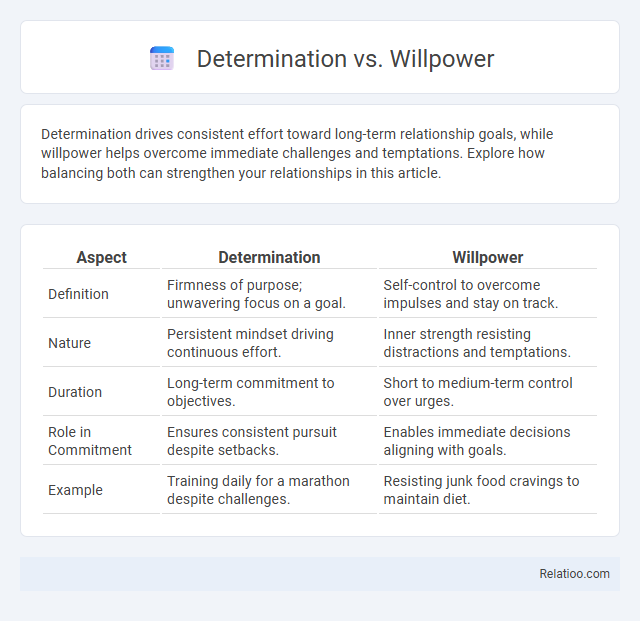 Determination vs. Willpower

Determination drives consistent effort toward long-term relationship goals, while willpower helps overcome immediate challenges and temptations. Explore how balancing both can strengthen your relationships in this article.

| Aspect | Determination | Willpower |
|---|---|---|
| Definition | Firmness of purpose; unwavering focus on a goal. | Self-control to overcome impulses and stay on track. |
| Nature | Persistent mindset driving continuous effort. | Inner strength resisting distractions and temptations. |
| Duration | Long-term commitment to objectives. | Short to medium-term control over urges. |
| Role in Commitment | Ensures consistent pursuit despite setbacks. | Enables immediate decisions aligning with goals. |
| Example | Training daily for a marathon despite challenges. | Resisting junk food cravings to maintain diet. |

Relatioo.com