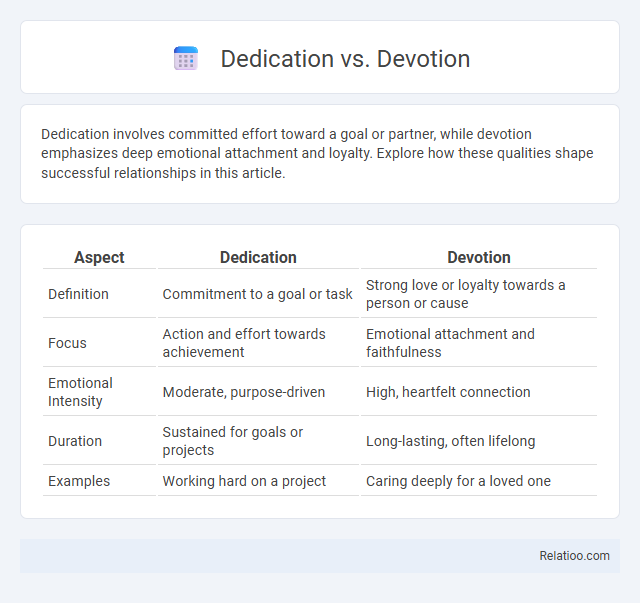 Dedication vs. Devotion

Dedication involves committed effort toward a goal or partner, while devotion emphasizes deep emotional attachment and loyalty. Explore how these qualities shape successful relationships in this article.

| Aspect | Dedication | Devotion |
|---|---|---|
| Definition | Commitment to a goal or task | Strong love or loyalty towards a person or cause |
| Focus | Action and effort towards achievement | Emotional attachment and faithfulness |
| Emotional Intensity | Moderate, purpose-driven | High, heartfelt connection |
| Duration | Sustained for goals or projects | Long-lasting, often lifelong |
| Examples | Working hard on a project | Caring deeply for a loved one |

Relatioo.com