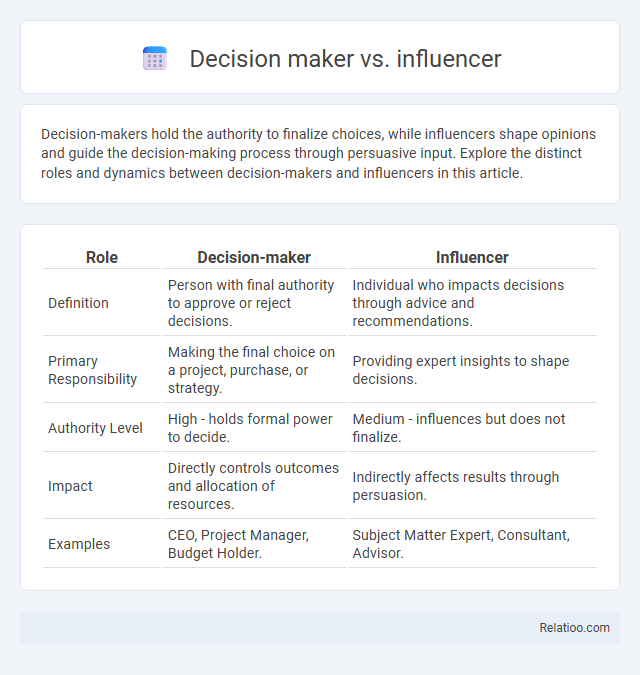 Decision maker vs. influencer

Decision-makers hold the authority to finalize choices, while influencers shape opinions and guide the decision-making process through persuasive input. Explore the distinct roles and dynamics between decision-makers and influencers in this article.

| Role | Decision-maker | Influencer |
|---|---|---|
| Definition | Person with final authority to approve or reject decisions. | Individual who impacts decisions through advice and recommendations. |
| Primary Responsibility | Making the final choice on a project, purchase, or strategy. | Providing expert insights to shape decisions. |
| Authority Level | High - holds formal power to decide. | Medium - influences but does not finalize. |
| Impact | Directly controls outcomes and allocation of resources. | Indirectly affects results through persuasion. |
| Examples | CEO, Project Manager, Budget Holder. | Subject Matter Expert, Consultant, Advisor. |

Relatioo.com